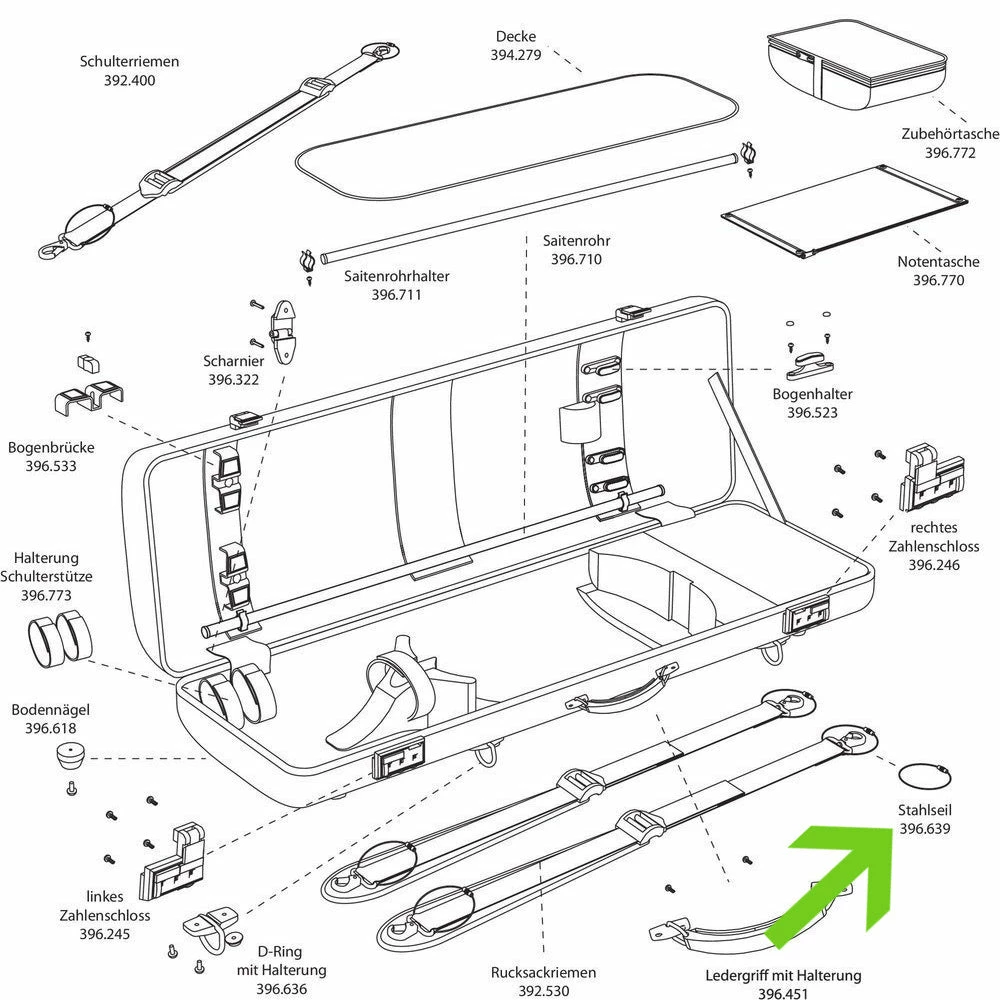 Schulterriemen
392.400

Decke
394.279

Zubehörtasche
396.772

Notentasche
396.770

Saitenrohr
396.710

Saitenrohrhalter
396.711

Scharnier
396.322

Bogenhalter
396.523

Bogenbrücke
396.533

rechtes
Zahlenschloss
396.246

Halterung
Schulterstütze
396.773

Bodennägel
396.618

Stahlseil
396.639

linkes
Zahlenschloss
396.245

D-Ring
mit Halterung
396.636

Rucksackriemen
392.530

Ledergriff mit Halterung
396.451